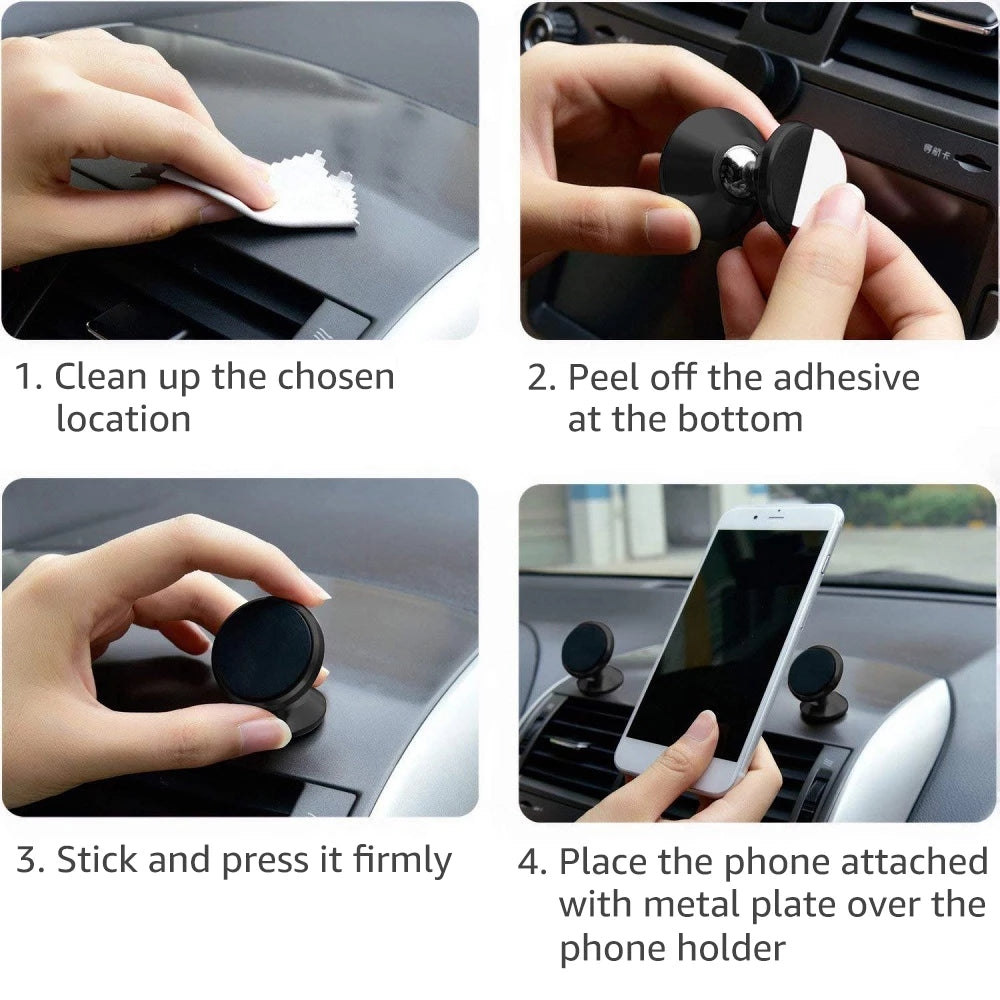 1. Clean up the chosen location

2. Peel off the adhesive at the bottom

3. Stick and press it firmly

4. Place the phone attached with metal plate over the phone holder