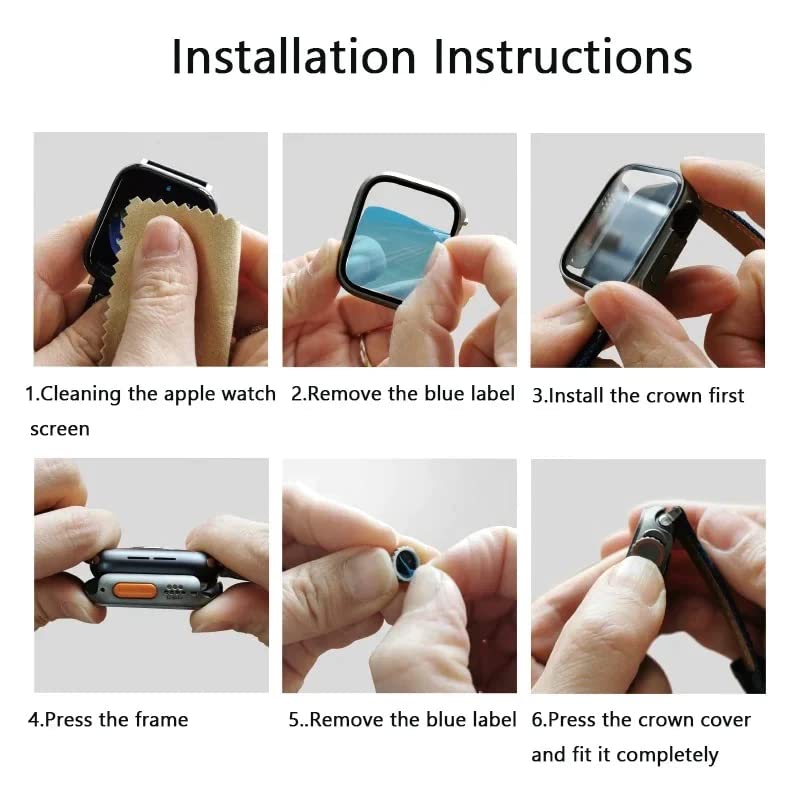 Installation Instructions

1.Cleaning the apple watch screen

2.Remove the blue label

3.Install the crown first

4.Press the frame

5..Remove the blue label

6.Press the crown cover and fit it completely