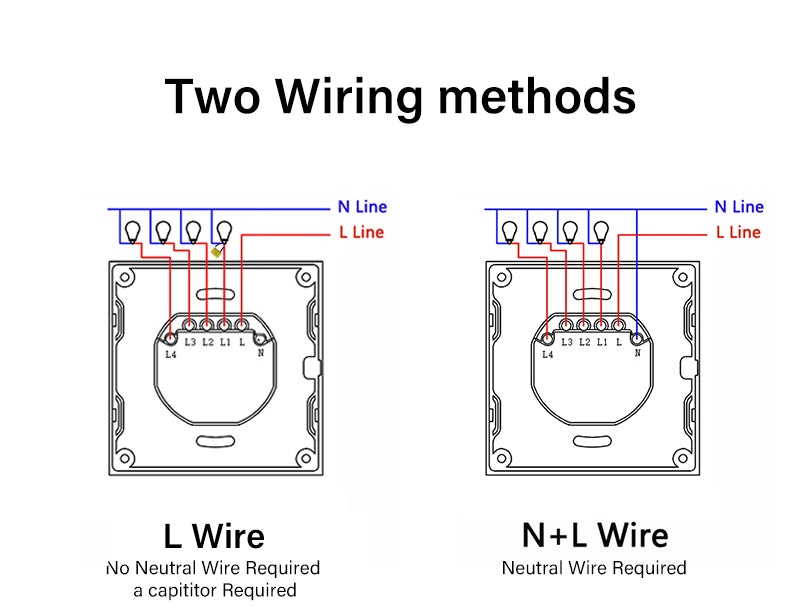 Two Wiring methods

N Line
L Line

L4 L3 L2 L1 L N

L Wire
No Neutral Wire Required
a capititor Required

N Line
L Line

L4 L3 L2 L1 L N

N+L Wire
Neutral Wire Required