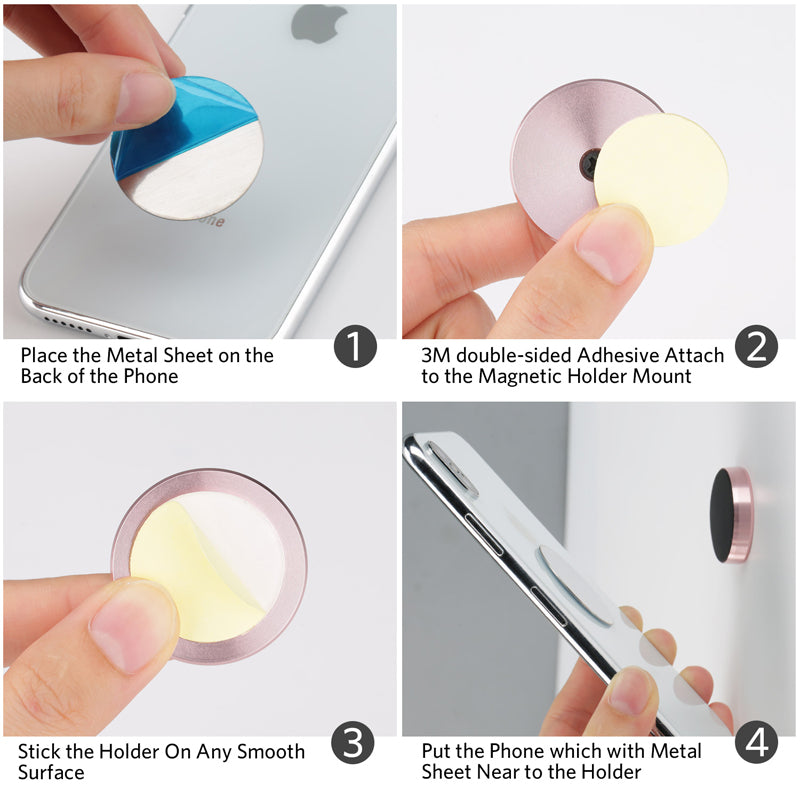 Place the Metal Sheet on the Back of the Phone

1

3M double-sided Adhesive Attach to the Magnetic Holder Mount

2

Stick the Holder On Any Smooth Surface

3

Put the Phone which with Metal Sheet Near to the Holder

4